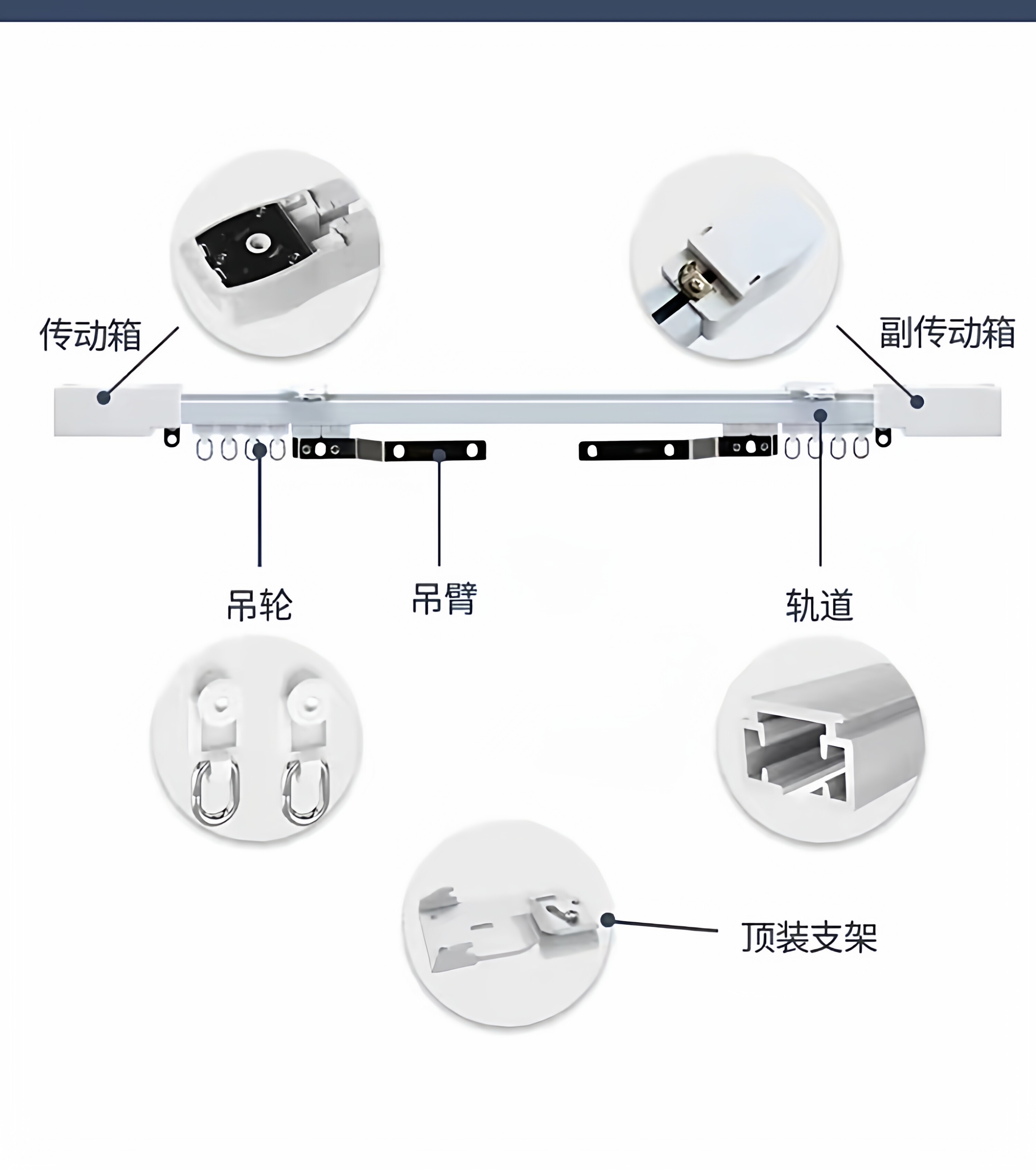 传动箱

副传动箱

吊轮

吊臂

轨道

顶装支架